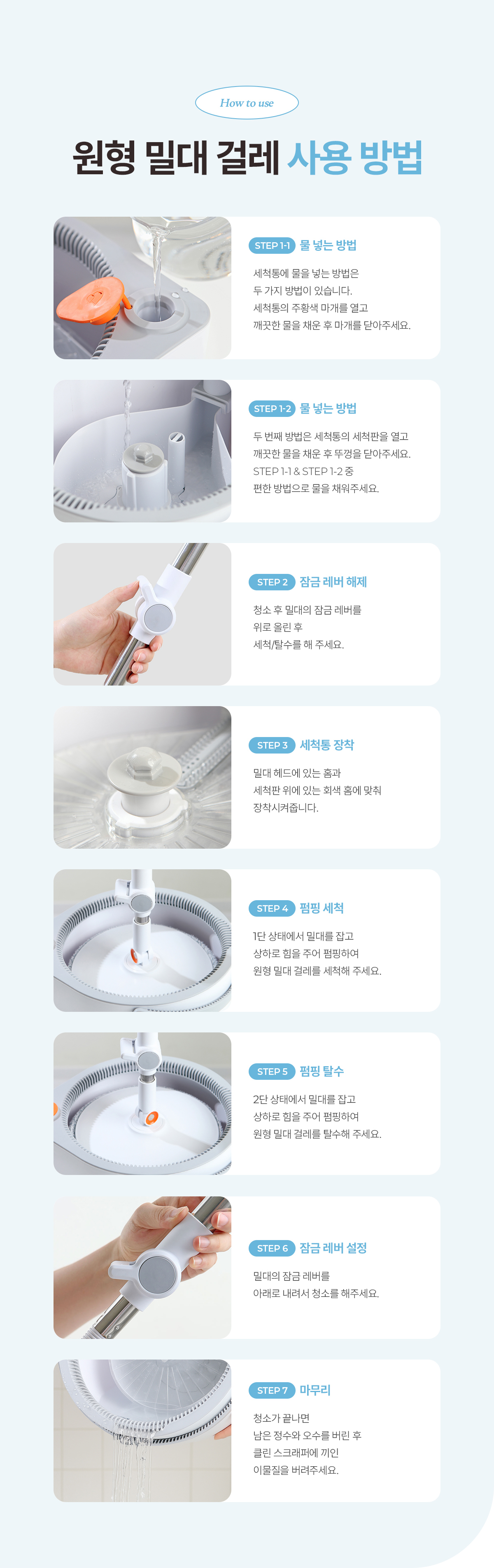 How to use

원형 밀대 걸레 사용 방법

STEP 1-1 물 넣는 방법

세척통에 물을 넣는 방법은
두 가지 방법이 있습니다.
세척통의 주황색 마개를 열고
깨끗한 물을 채운 후 마개를 닫아주세요.

STEP 1-2 물 넣는 방법

두 번째 방법은 세척통의 세척판을 열고
깨끗한 물을 채운 후 뚜껑을 닫아주세요.
STEP 1-1 & STEP 1-2 중
편한 방법으로 물을 채워주세요.

STEP 2 잠금 레버 해제

청소 후 밀대의 잠금 레버를
위로 올린 후
세척/탈수를 해 주세요.

STEP 3 세척통 장착

밀대 헤드에 있는 홈과
세척판 위에 있는 회색 홈에 맞춰
장착시켜줍니다.

STEP 4 펌핑 세척

1단 상태에서 밀대를 잡고
상하로 힘을 주어 펌핑하여
원형 밀대 걸레를 세척해 주세요.

STEP 5 펌핑 탈수

2단 상태에서 밀대를 잡고
상하로 힘을 주어 펌핑하여
원형 밀대 걸레를 탈수해 주세요.

STEP 6 잠금 레버 설정

밀대의 잠금 레버를
아래로 내려서 청소를 해주세요.

STEP 7 마무리

청소가 끝나면
남은 정수와 오수를 버린 후
클린 스크래퍼에 끼인
이물질을 버려주세요.